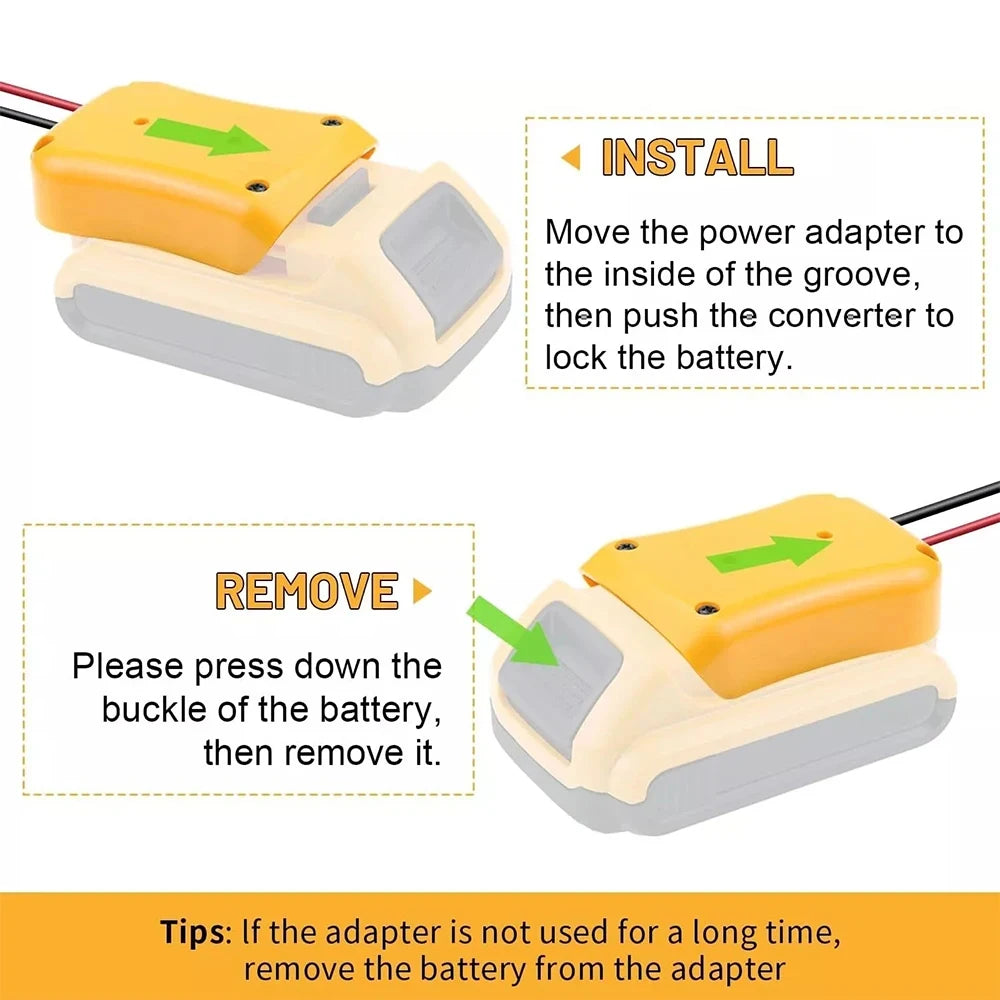 INSTALL

Move the power adapter to the inside of the groove, then push the converter to lock the battery.

REMOVE

Please press down the buckle of the battery, then remove it.

Tips: If the adapter is not used for a long time, remove the battery from the adapter